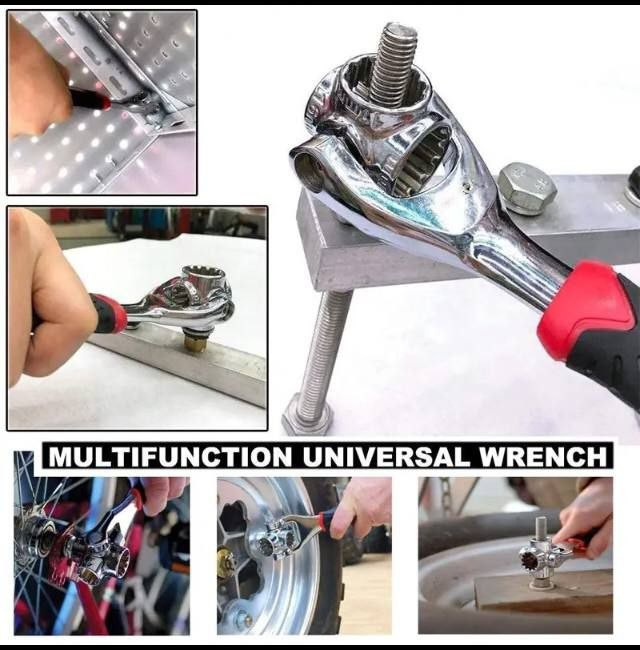 MULTIFUNCTION UNIVERSAL WRENCH